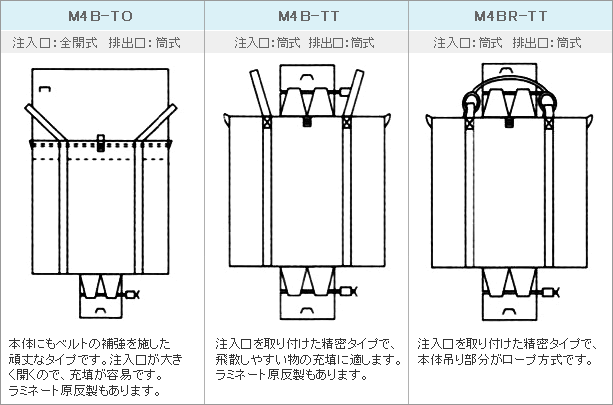 | M4B-TO | M4B-TT | M4BR-TT |
|---|---|---|
| 注入口：全開式　排出口：筒式 | 注入口：筒式　排出口：筒式 | 注入口：筒式　排出口：筒式 |
| 本体にもベルトの補強を施した頑丈なタイプです。注入口が大きく開くので、充填が容易です。ラミネート原反製もあります。 | 注入口を取り付けた精密タイプで、飛散しやすい物の充填に適します。ラミネート原反製もあります。 | 注入口を取り付けた精密タイプで、本体吊り部分がロープ方式です。 |